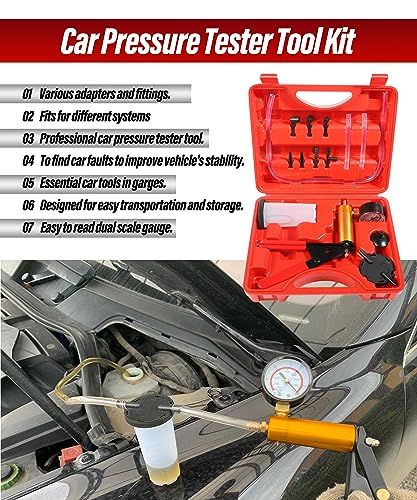 Car Pressure Tester Tool Kit

01 Various adapters and fittings.

02 Fits for different systems

03 Professional car pressure tester tool.

04 To find car faults to improve vehicle's stability.

05 Essential car tools in garges.

06 Designed for easy transportation and storage.

07 Easy to read dual scale gauge.