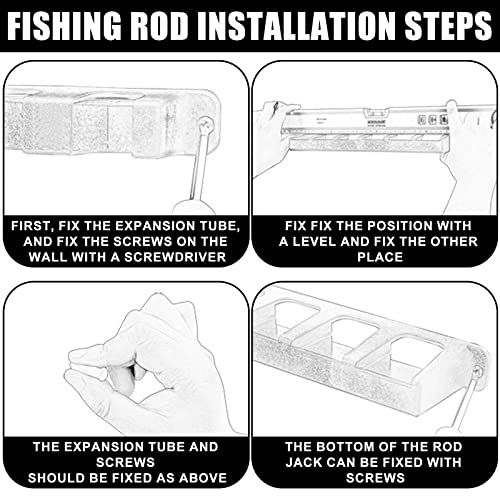 FISHING ROD INSTALLATION STEPS

FIRST, FIX THE EXPANSION TUBE, AND FIX THE SCREWS ON THE WALL WITH A SCREWDRIVER

FIX FIX THE POSITION WITH A LEVEL AND FIX THE OTHER PLACE

THE EXPANSION TUBE AND SCREWS
SHOULD BE FIXED AS ABOVE

THE BOTTOM OF THE ROD JACK CAN BE FIXED WITH SCREWS