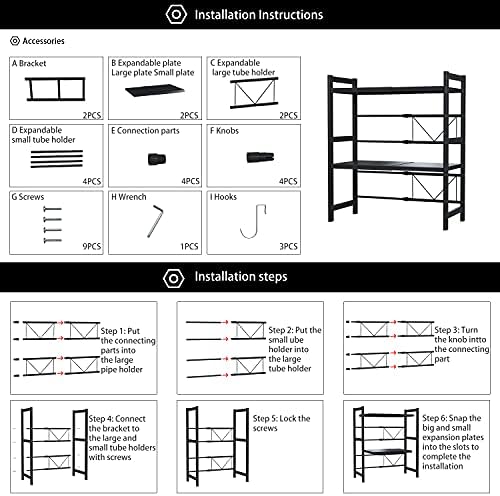 Installation Instructions

Accessories

A Bracket
2PCS

B Expandable plate Large plate Small plate
2PCS

C Expandable large tube holder
2PCS

D Expandable small tube holder
4PCS

E Connection parts
4PCS

F Knobs
4PCS

G Screws
9PCS

H Wrench
1PCS

I Hooks
3PCS

Installation steps

Step 1: Put the connecting parts into the large pipe holder

Step 2: Put the small ube holder into the large tube holder

Step 3: Turn the knob intto the connecting part

Step 4: Connect the bracket to the large and small tube holders with screws

Step 5: Lock the screws

Step 6: Snap the big and small expansion plates into the slots to complete the installation