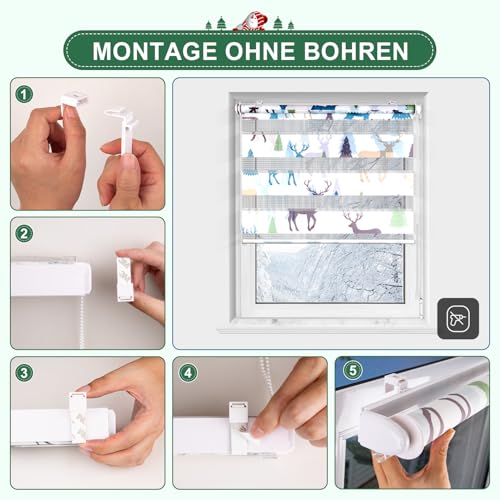 MONTAGE OHNE BOHREN

1

2

3

4

5