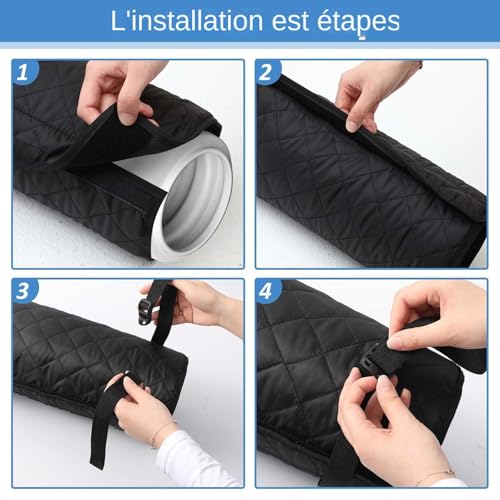 L'installation est étapes

1

2

3

4