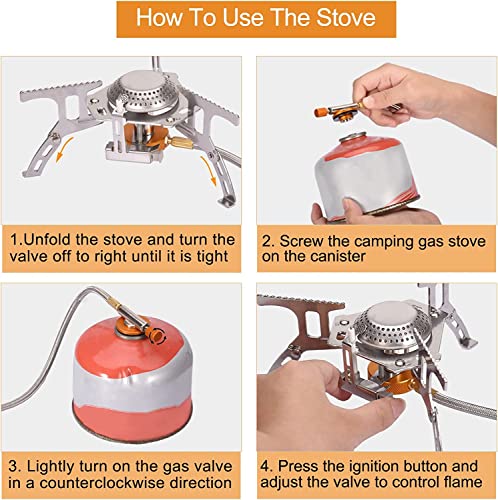 How To Use The Stove

1.Unfold the stove and turn the valve off to right until it is tight

2. Screw the camping gas stove on the canister

3. Lightly turn on the gas valve in a counterclockwise direction

4. Press the ignition button and adjust the valve to control flame