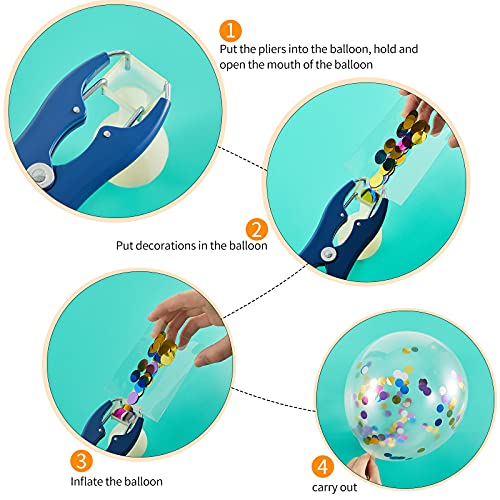 1
Put the pliers into the balloon, hold and open the mouth of the balloon

2
Put decorations in the balloon

3
Inflate the balloon

4
carry out