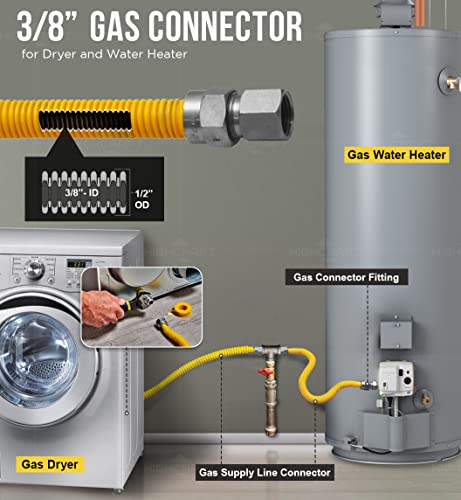 3/8" GAS CONNECTOR
for Dryer and Water Heater

3/8"- ID
1/2" OD

Gas Water Heater

Gas Connector Fitting

Gas Dryer

Gas Supply Line Connector