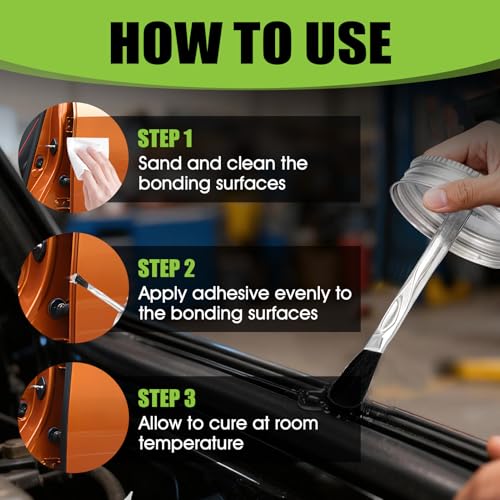 HOW TO USE

STEP 1
Sand and clean the bonding surfaces

STEP 2
Apply adhesive evenly to the bonding surfaces

STEP 3
Allow to cure at room temperature