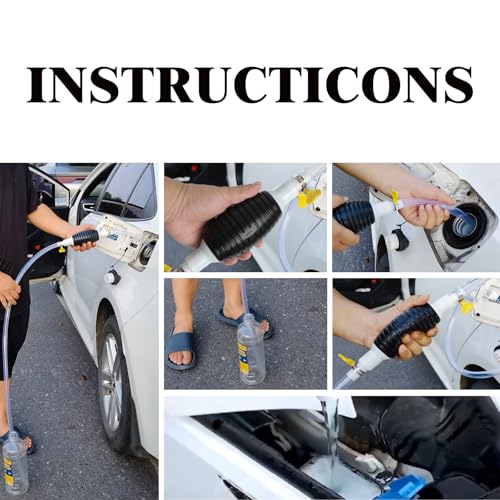 INSTRUCTICONS