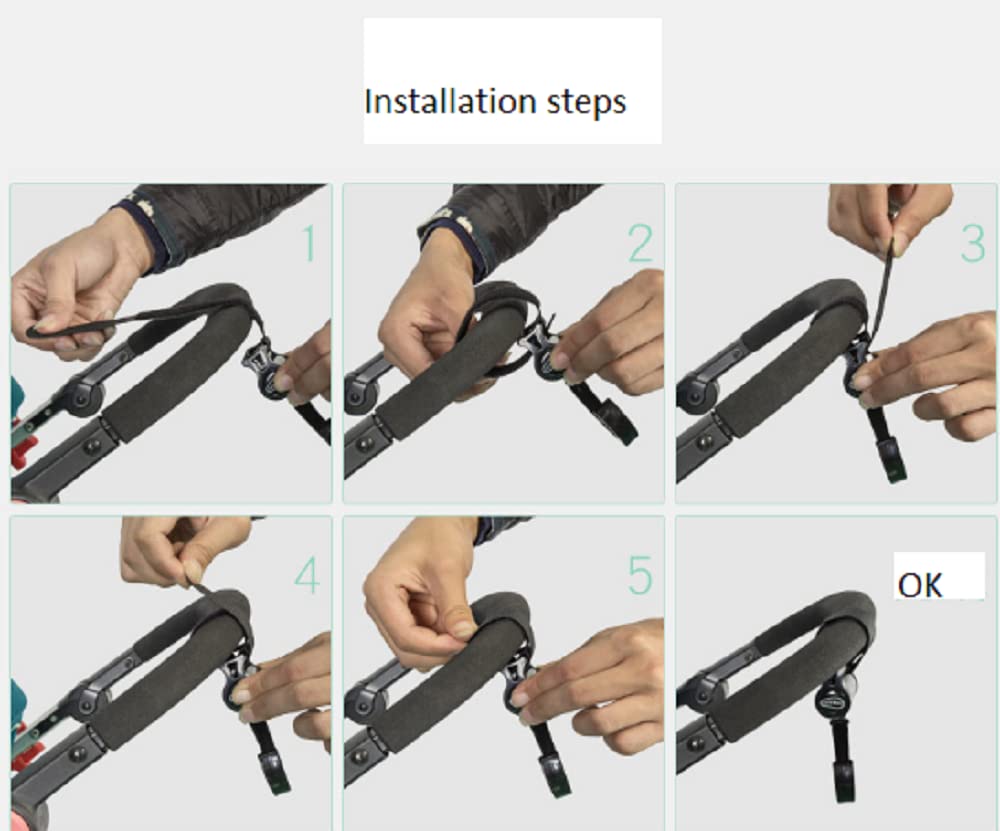 Installation steps

1

2

3

4

5

OK