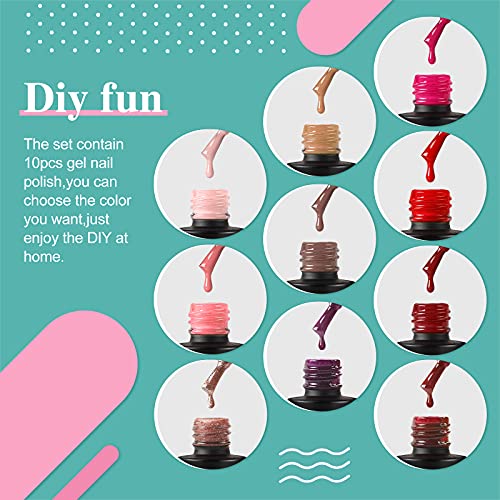 Diy fun

The set contain 10pcs gel nail polish,you can choose the color you want,just enjoy the DIY at home.