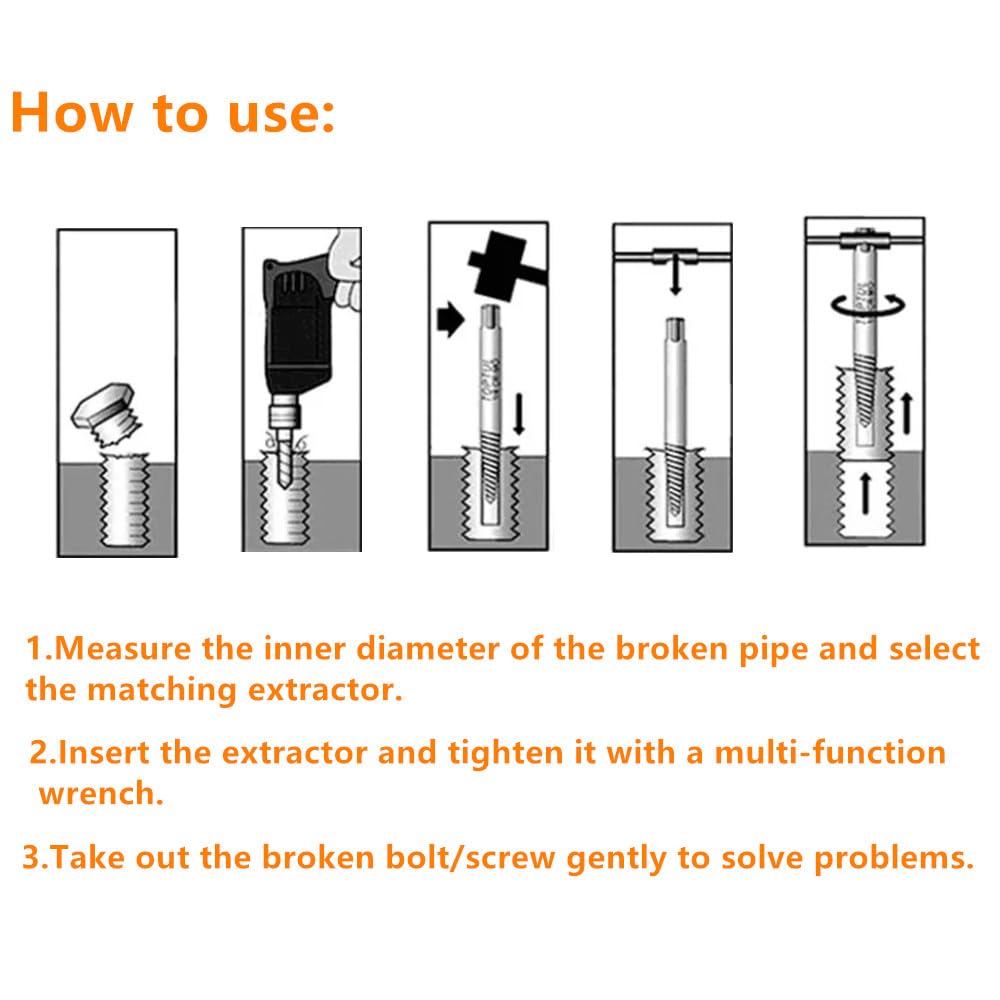 How to use:

1.Measure the inner diameter of the broken pipe and select the matching extractor.

2.Insert the extractor and tighten it with a multi-function wrench.

3.Take out the broken bolt/screw gently to solve problems.