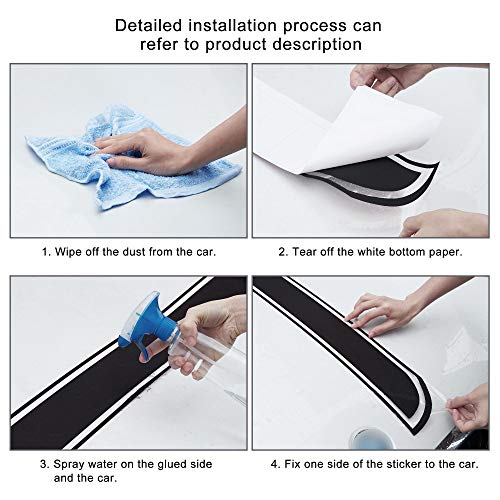 Detailed installation process can refer to product description

1. Wipe off the dust from the car.

2. Tear off the white bottom paper.

3. Spray water on the glued side and the car.

4. Fix one side of the sticker to the car.