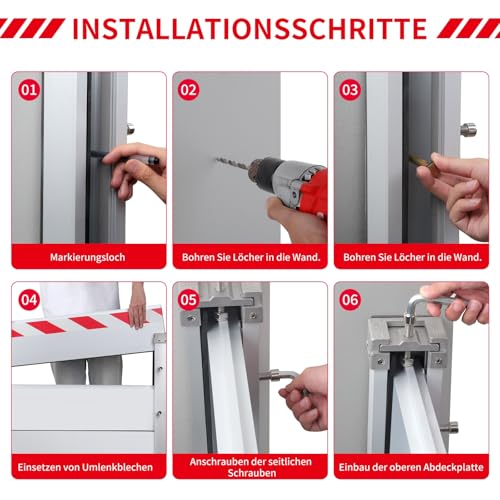 INSTALLATIONSSCHRITTE

01
Markierungsloch

02
Bohren Sie Löcher in die Wand.

03
Bohren Sie Löcher in die Wand.

04
Einsetzen von Umlenkblechen

05
Anschrauben der seitlichen Schrauben

06
Einbau der oberen Abdeckplatte