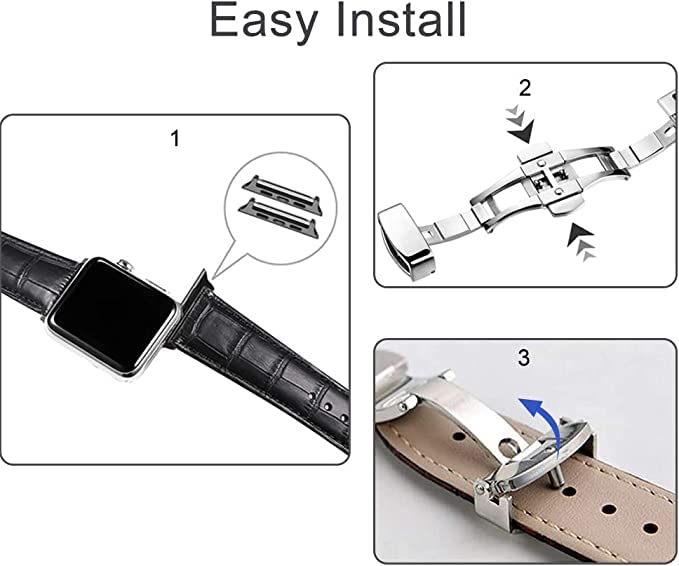 Easy Install

1

2

3