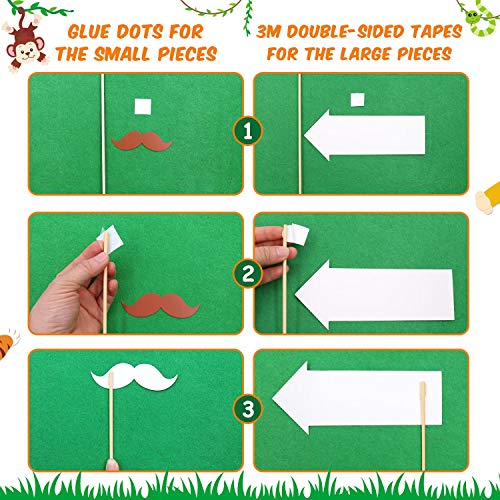 GLUE DOTS FOR THE SMALL PIECES

3M DOUBLE-SIDED TAPES FOR THE LARGE PIECES

1

2

3