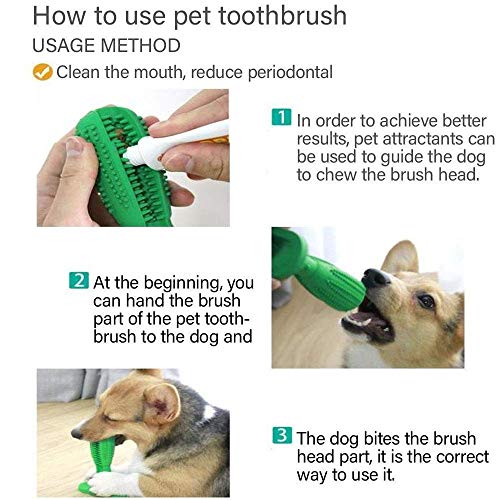 How to use pet toothbrush

USAGE METHOD

Clean the mouth, reduce periodontal

1 In order to achieve better results, pet attractants can be used to guide the dog to chew the brush head.

2 At the beginning, you can hand the brush part of the pet toothbrush to the dog and

3 The dog bites the brush head part, it is the correct way to use it.