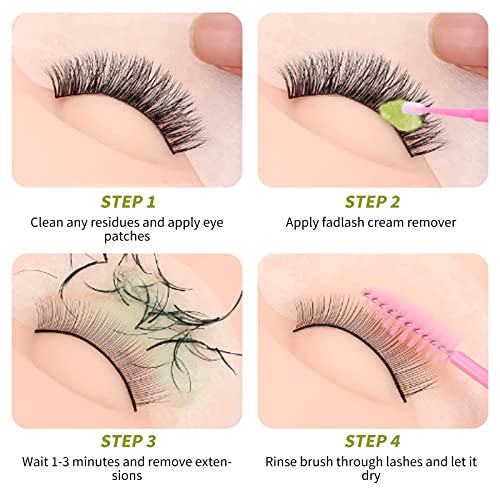 STEP 1
Clean any residues and apply eye patches

STEP 2
Apply fadlash cream remover

STEP 3
Wait 1-3 minutes and remove extensions

STEP 4
Rinse brush through lashes and let it dry