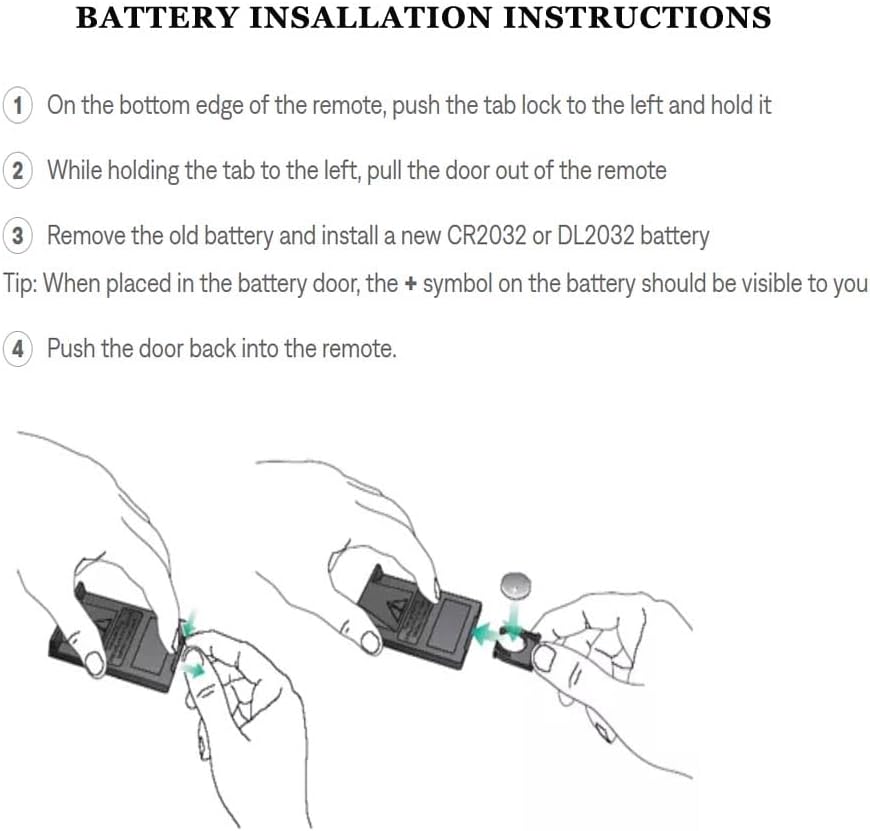 BATTERY INSALLATION INSTRUCTIONS

1 On the bottom edge of the remote, push the tab lock to the left and hold it

2 While holding the tab to the left, pull the door out of the remote

3 Remove the old battery and install a new CR2032 or DL2032 battery

Tip: When placed in the battery door, the + symbol on the battery should be visible to you

4 Push the door back into the remote.