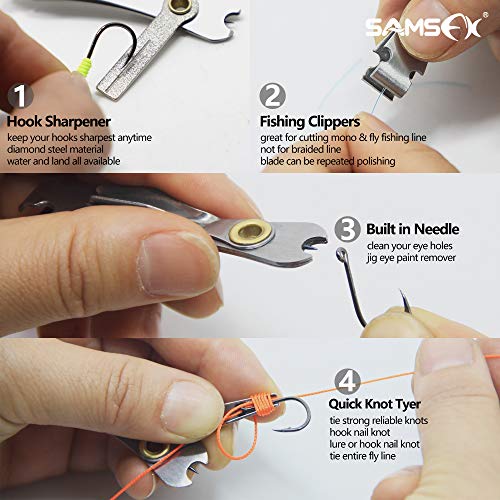 SAMSFX®

1
Hook Sharpener
keep your hooks sharpest anytime
diamond steel material
water and land all available

2
Fishing Clippers
great for cutting mono & fly fishing line
not for braided line
blade can be repeated polishing

3
Built in Needle
clean your eye holes
jig eye paint remover

4
Quick Knot Tyer
tie strong reliable knots
hook nail knot
lure or hook nail knot
tie entire fly line