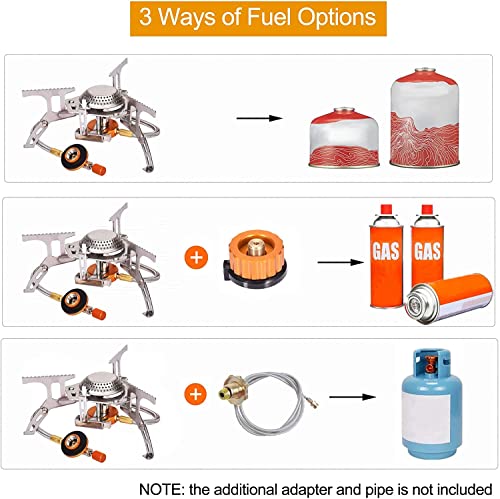 3 Ways of Fuel Options

+

GAS GAS

+

NOTE: the additional adapter and pipe is not included