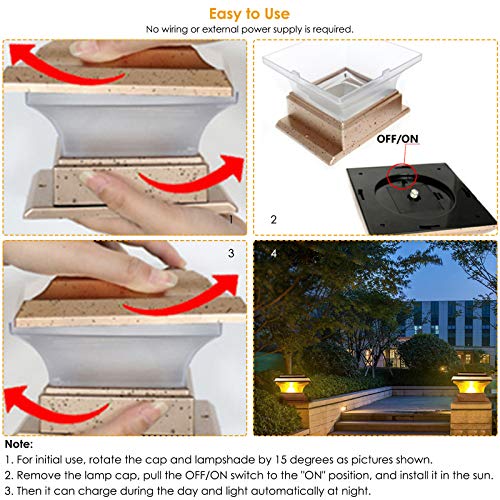 Easy to Use
No wiring or external power supply is required.

1

OFF/ON

2

3

4

Note:
1. For initial use, rotate the cap and lampshade by 15 degrees as pictures shown.
2. Remove the lamp cap, pull the OFF/ON switch to the "ON" position, and install it in the sun.
3. Then it can charge during the day and light automatically at night.