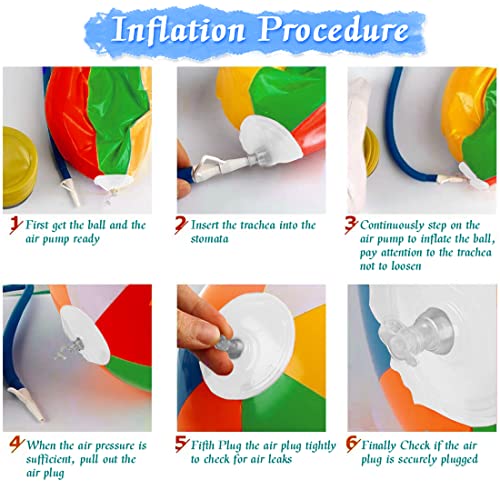 Inflation Procedure

1 First get the ball and the air pump ready

2 Insert the trachea into the stomata

3 Continuously step on the air pump to inflate the ball, pay attention to the trachea not to loosen

4 When the air pressure is sufficient, pull out the air plug

5 Fifth Plug the air plug tightly to check for air leaks

6 Finally Check if the air plug is securely plugged