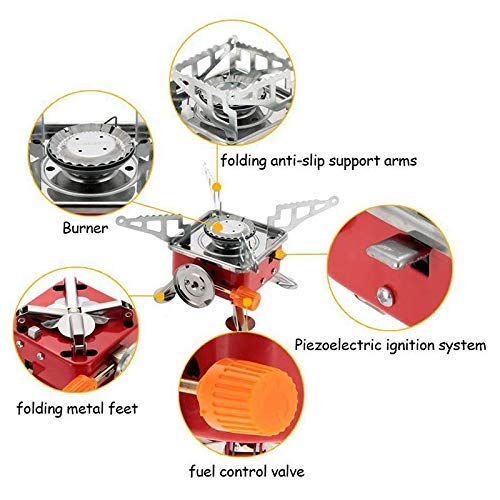 folding anti-slip support arms

Burner

Piezoelectric ignition system

folding metal feet

fuel control valve