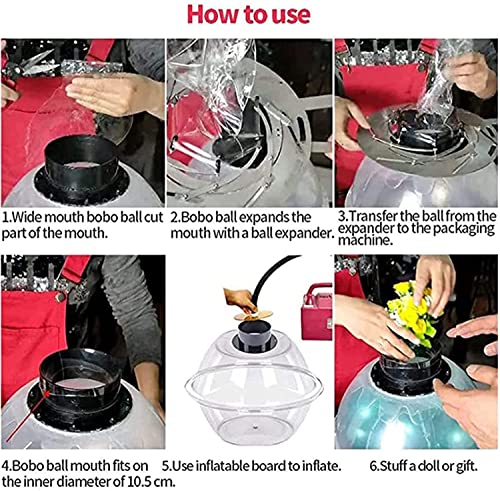 How to use

1.Wide mouth bobo ball cut part of the mouth.

2.Bobo ball expands the mouth with a ball expander.

3.Transfer the ball from the expander to the packaging machine.

4.Bobo ball mouth fits on the inner diameter of 10.5 cm.

5.Use inflatable board to inflate.

6.Stuff a doll or gift.