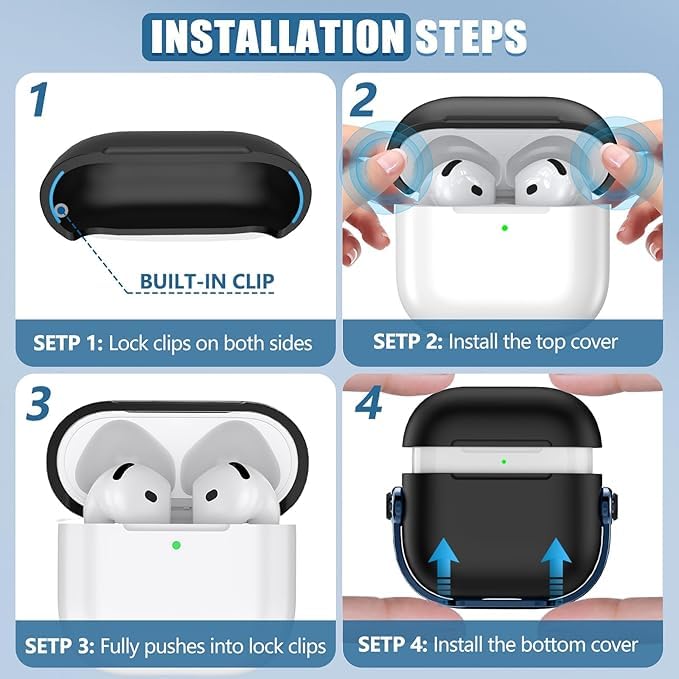 INSTALLATION STEPS

1

BUILT-IN CLIP

SETP 1: Lock clips on both sides

2

SETP 2: Install the top cover

3

SETP 3: Fully pushes into lock clips

4

SETP 4: Install the bottom cover