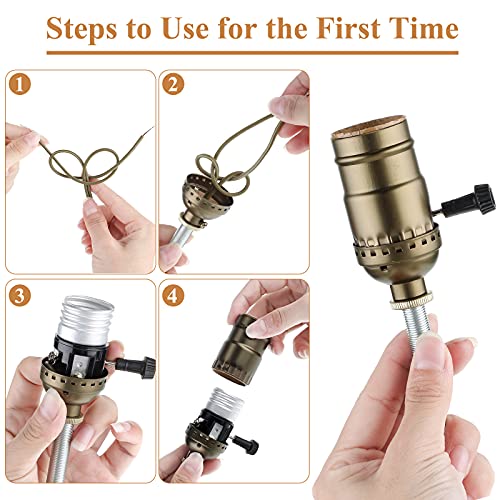 Steps to Use for the First Time

1

2

3

4