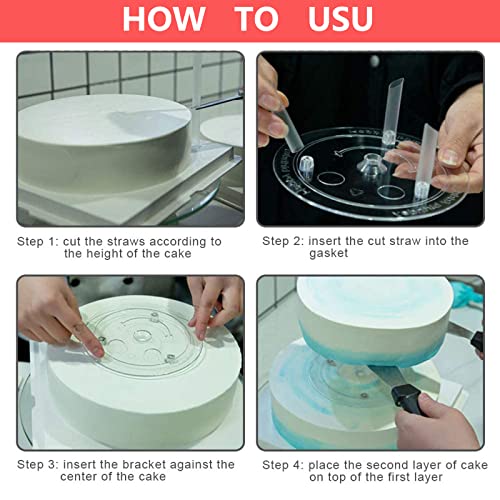 HOW TO USU

Step 1: cut the straws according to the height of the cake

Step 2: insert the cut straw into the gasket

Step 3: insert the bracket against the center of the cake

Step 4: place the second layer of cake on top of the first layer