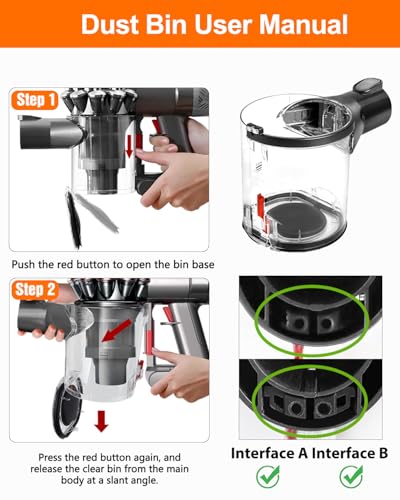 Dust Bin User Manual

Step 1

Push the red button to open the bin base

Step 2

Press the red button again, and release the clear bin from the main body at a slant angle.

Interface A Interface B