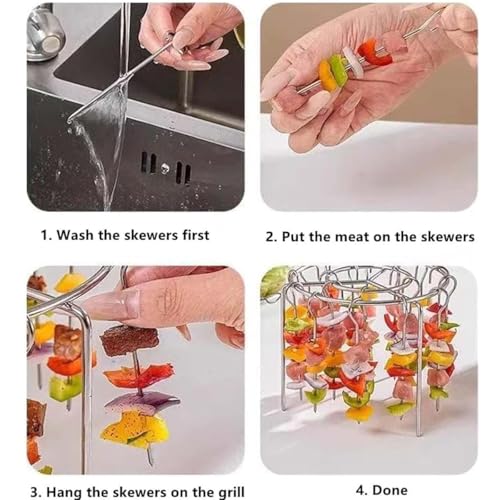 1. Wash the skewers first

2. Put the meat on the skewers

3. Hang the skewers on the grill

4. Done