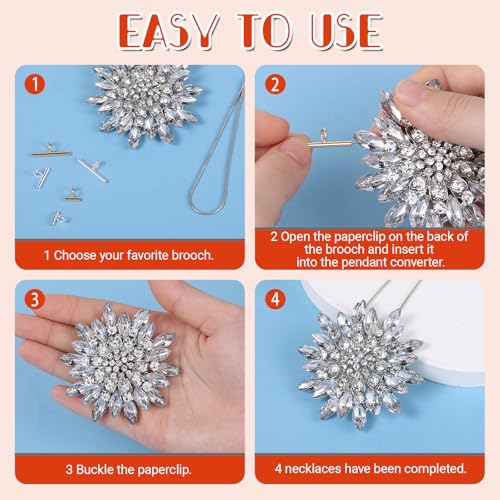 EASY TO USE

1

1 Choose your favorite brooch.

2

2 Open the paperclip on the back of the brooch and insert it into the pendant converter.

3

3 Buckle the paperclip.

4

4 necklaces have been completed.