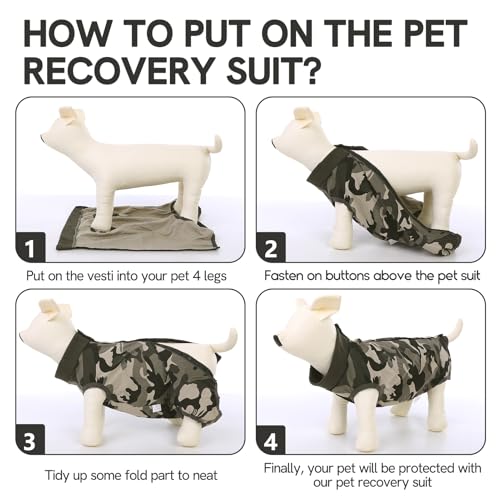 HOW TO PUT ON THE PET RECOVERY SUIT?

1

Put on the vesti into your pet 4 legs

2

Fasten on buttons above the pet suit

3

Tidy up some fold part to neat

4

Finally, your pet will be protected with our pet recovery suit