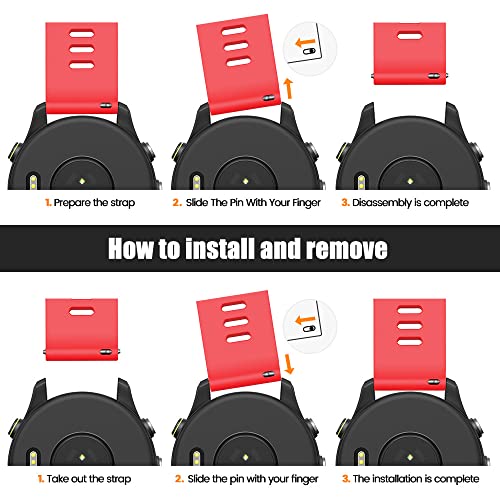 1. Prepare the strap

2. Slide The Pin With Your Finger

3. Disassembly is complete

How to install and remove

1. Take out the strap

2. Slide the pin with your finger

3. The installation is complete