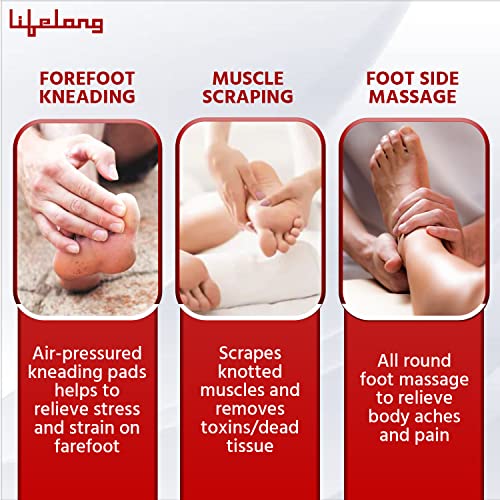 lifelong

FOREFOOT KNEADING

Air-pressured kneading pads helps to relieve stress and strain on farefoot

MUSCLE SCRAPING

Scrapes knotted muscles and removes toxins/dead tissue

FOOT SIDE MASSAGE

All round foot massage to relieve body aches and pain