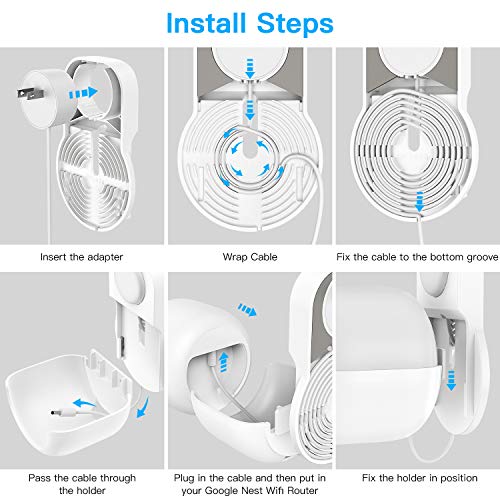 Install Steps

Insert the adapter

Wrap Cable

Fix the cable to the bottom groove

Pass the cable through the holder

Plug in the cable and then put in your Google Nest Wifi Router

Fix the holder in position