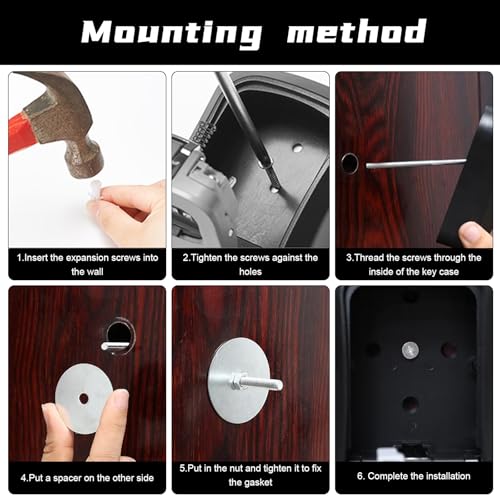 Mounting method

1.Insert the expansion screws into the wall

2.Tighten the screws against the holes

3.Thread the screws through the inside of the key case

4.Put a spacer on the other side

5.Put in the nut and tighten it to fix the gasket

6. Complete the installation