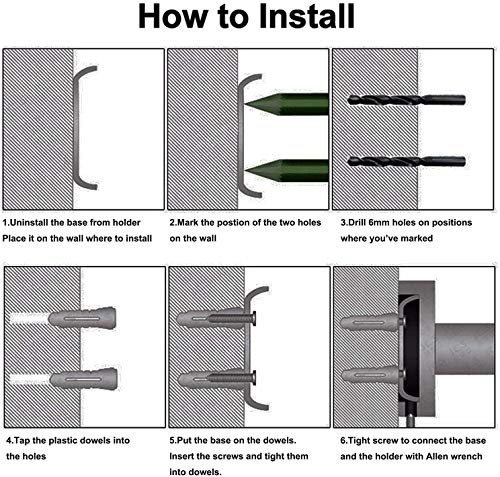 How to Install

1.Uninstall the base from holder
Place it on the wall where to install

2.Mark the postion of the two holes on the wall

3.Drill 6mm holes on positions where you've marked

4.Tap the plastic dowels into the holes

5.Put the base on the dowels. Insert the screws and tight them into dowels.

6.Tight screw to connect the base and the holder with Allen wrench