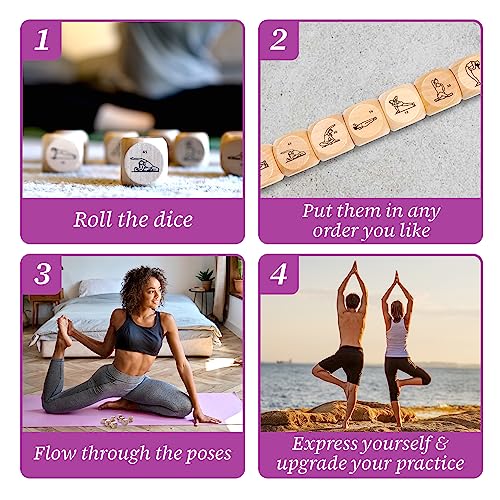 1

Roll the dice

2

Put them in any order you like

3

Flow through the poses

4

Express yourself & upgrade your practice