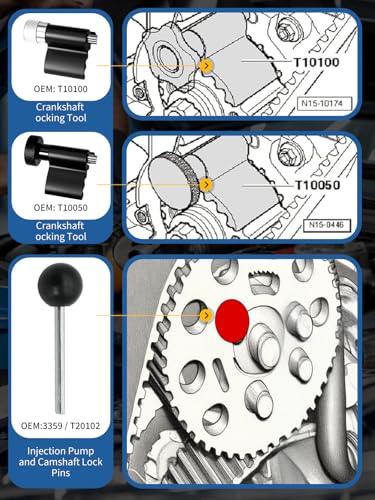 OEM: T10100

Crankshaft ocking Tool

T10100

N15-10174

OEM: T10050

Crankshaft ocking Tool

T10050

N15-0446

OEM:3359 / T20102

Injection Pump and Camshaft Lock Pins