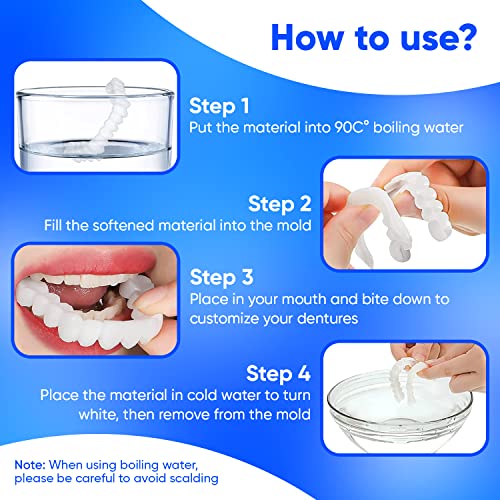 How to use?

Step 1
Put the material into 90C° boiling water

Step 2
Fill the softened material into the mold

Step 3
Place in your mouth and bite down to customize your dentures

Step 4
Place the material in cold water to turn white, then remove from the mold

Note: When using boiling water, please be careful to avoid scalding