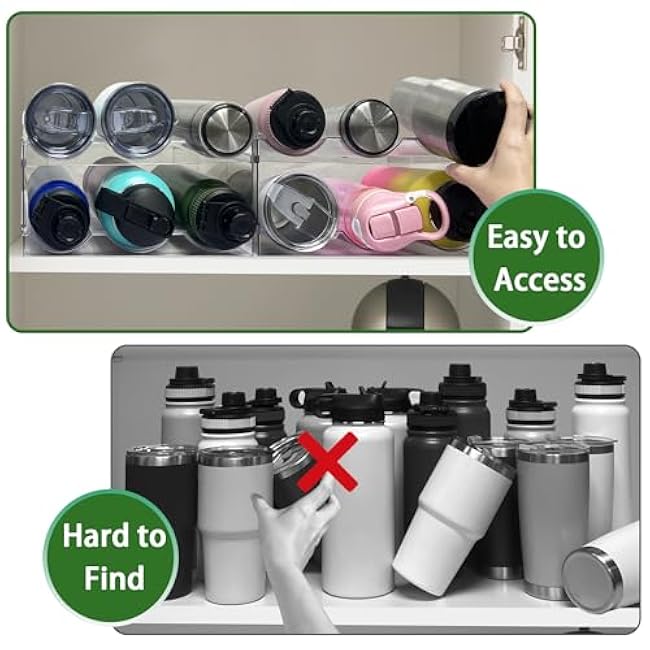 Easy to Access

Hard to Find