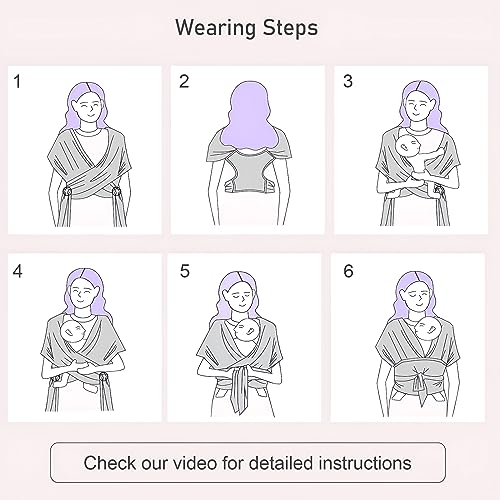 Wearing Steps

1

2

3

4

5

6

Check our video for detailed instructions