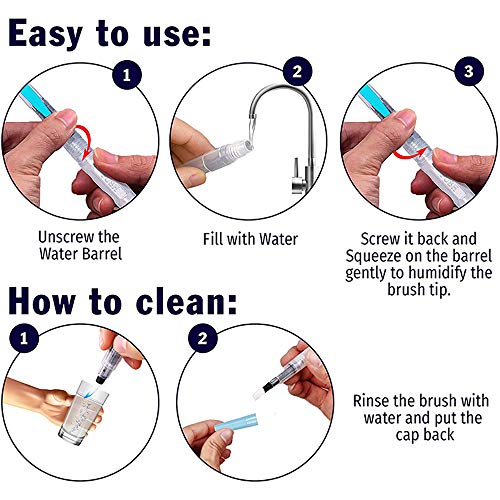 Easy to use:

1

Unscrew the Water Barrel

2

Fill with Water

3

Screw it back and Squeeze on the barrel gently to humidify the brush tip.

How to clean:

1

2

Rinse the brush with water and put the cap back