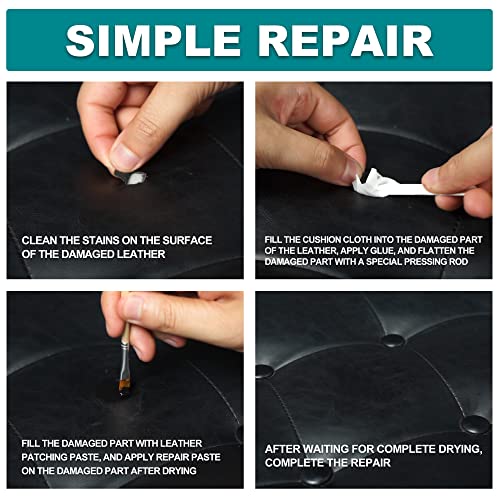 SIMPLE REPAIR

CLEAN THE STAINS ON THE SURFACE OF THE DAMAGED LEATHER

FILL THE CUSHION CLOTH INTO THE DAMAGED PART OF THE LEATHER, APPLY GLUE, AND FLATTEN THE DAMAGED PART WITH A SPECIAL PRESSING ROD

FILL THE DAMAGED PART WITH LEATHER PATCHING PASTE, AND APPLY REPAIR PASTE ON THE DAMAGED PART AFTER DRYING

AFTER WAITING FOR COMPLETE DRYING, COMPLETE THE REPAIR