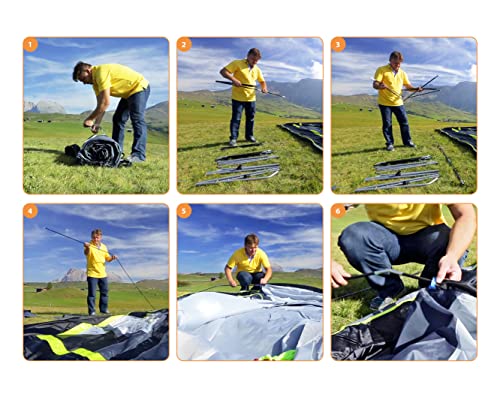 1
2
3
4
5
6