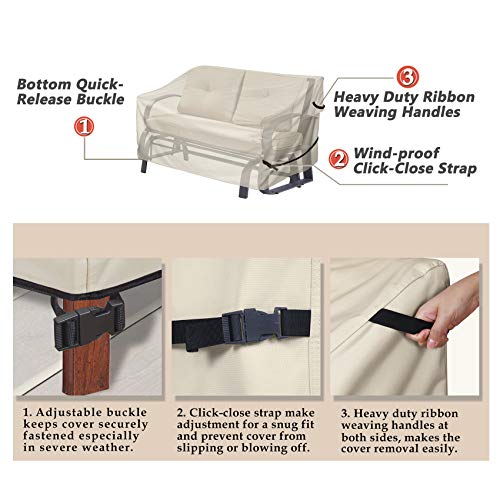 Bottom Quick-Release Buckle

1

3

Heavy Duty Ribbon Weaving Handles

2

Wind-proof Click-Close Strap

1. Adjustable buckle keeps cover securely fastened especially in severe weather.

2. Click-close strap make adjustment for a snug fit and prevent cover from slipping or blowing off.

3. Heavy duty ribbon weaving handles at both sides, makes the cover removal easily.