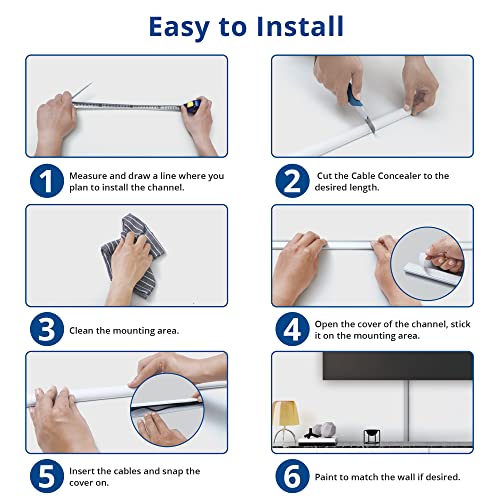 Easy to Install

1 Measure and draw a line where you plan to install the channel.

2 Cut the Cable Concealer to the desired length.

3 Clean the mounting area.

4 Open the cover of the channel, stick it on the mounting area.

5 Insert the cables and snap the cover on.

6 Paint to match the wall if desired.