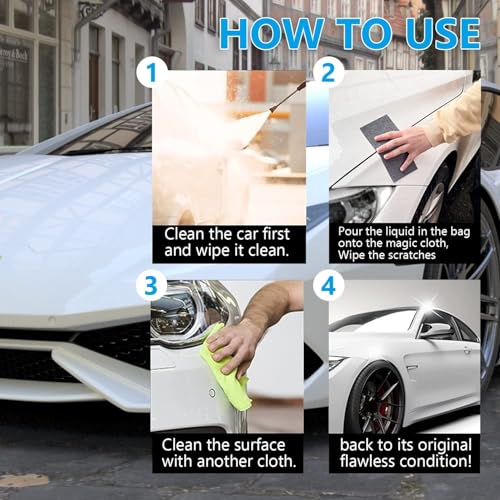 HOW TO USE

1

Clean the car first and wipe it clean.

2

Pour the liquid in the bag onto the magic cloth, Wipe the scratches

3

Clean the surface with another cloth.

4

back to its original flawless condition!