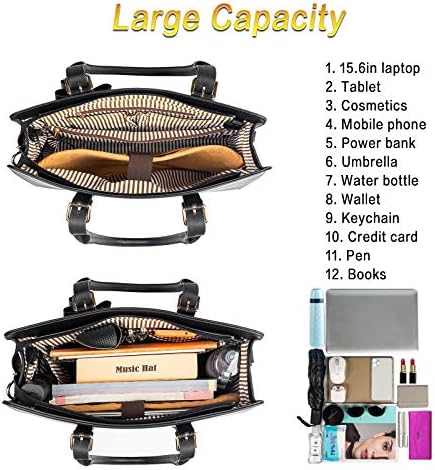 Large Capacity

1. 15.6in laptop
2. Tablet
3. Cosmetics
4. Mobile phone
5. Power bank
6. Umbrella
7. Water bottle
8. Wallet
9. Keychain
10. Credit card
11. Pen
12. Books

Music Hat